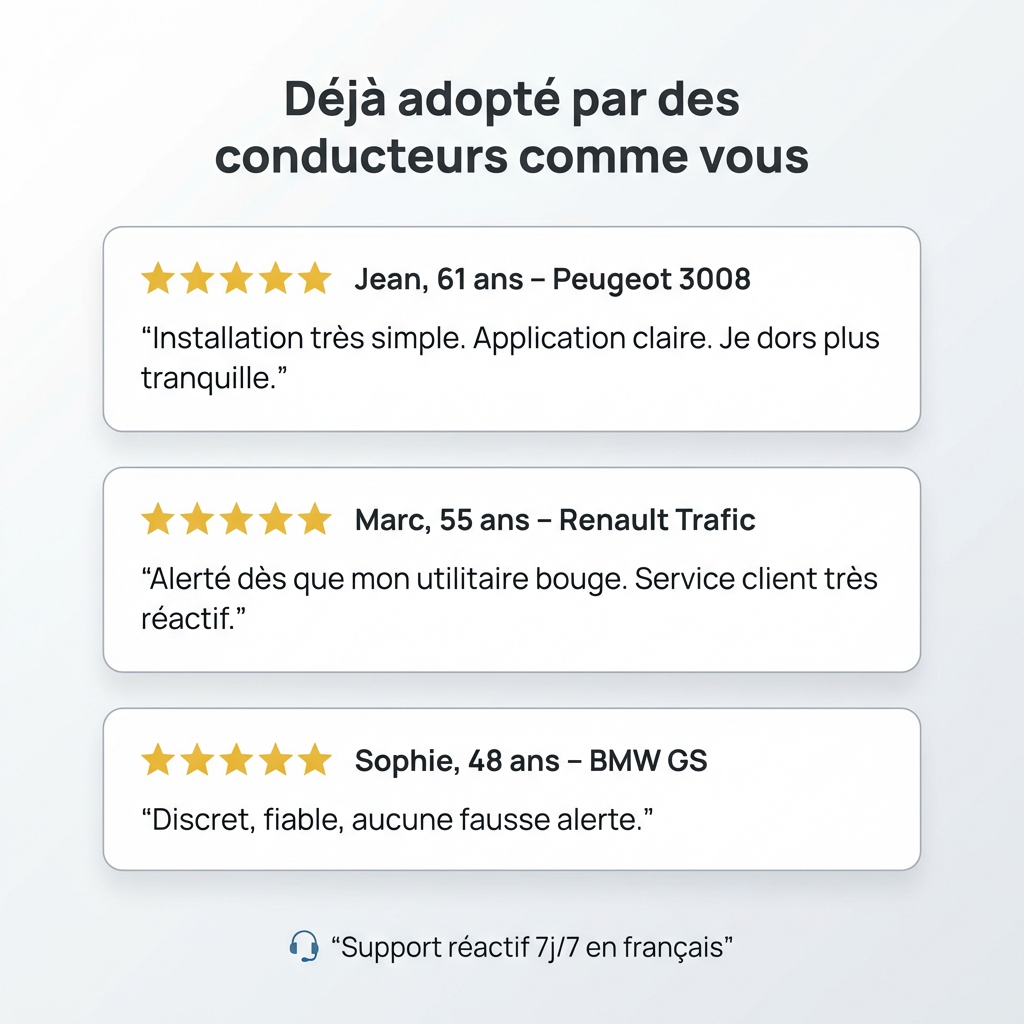 Déjà adopté par des conducteurs comme vous

Jean, 61 ans – Peugeot 3008

"Installation très simple. Application claire. Je dors plus tranquille."

Marc, 55 ans – Renault Trafic

"Alerté dès que mon utilitaire bouge. Service client très réactif."

Sophie, 48 ans – BMW GS

"Discret, fiable, aucune fausse alerte."

"Support réactif 7j/7 en français"